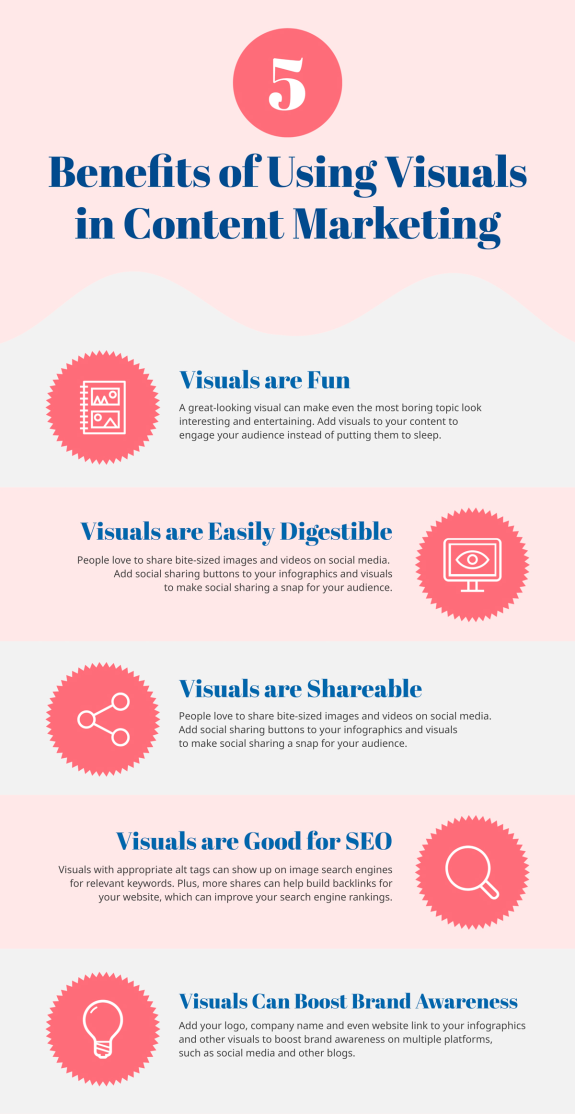 5

Benefits of Using Visuals in Content Marketing

Visuals are Fun

A great-looking visual can make even the most boring topic look interesting and entertaining. Add visuals to your content to engage your audience instead of putting them to sleep.

Visuals are Easily Digestible

People love to share bite-sized images and videos on social media. Add social sharing buttons to your infographics and visuals to make social sharing a snap for your audience.

Visuals are Shareable

People love to share bite-sized images and videos on social media. Add social sharing buttons to your infographics and visuals to make social sharing a snap for your audience.

Visuals are Good for SEO

Visuals with appropriate alt tags can show up on image search engines for relevant keywords. Plus, more shares can help build backlinks for your website, which can improve your search engine rankings.

Visuals Can Boost Brand Awareness

Add your logo, company name and even website link to your infographics and other visuals to boost brand awareness on multiple platforms, such as social media and other blogs.