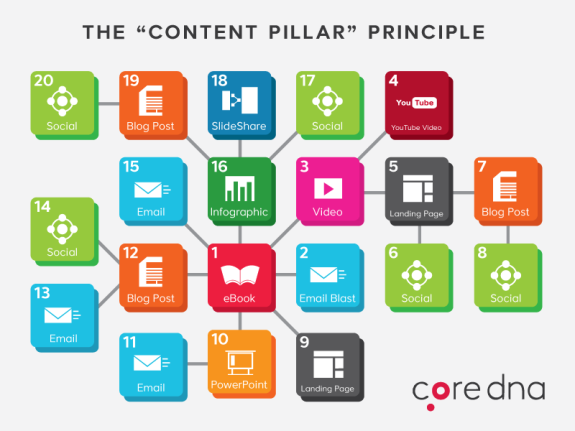 THE “CONTENT PILLAR” PRINCIPLE

20
Social

19
Blog Post

18
SlideShare

17
Social

4
YouTube
YouTube Video

15
Email

16
Infographic

3
Video

5
Landing Page

7
Blog Post

14
Social

12
Blog Post

1
eBook

2
Email Blast

6
Social

8
Social

13
Email

11
Email

10
PowerPoint

9
Landing Page

core dna