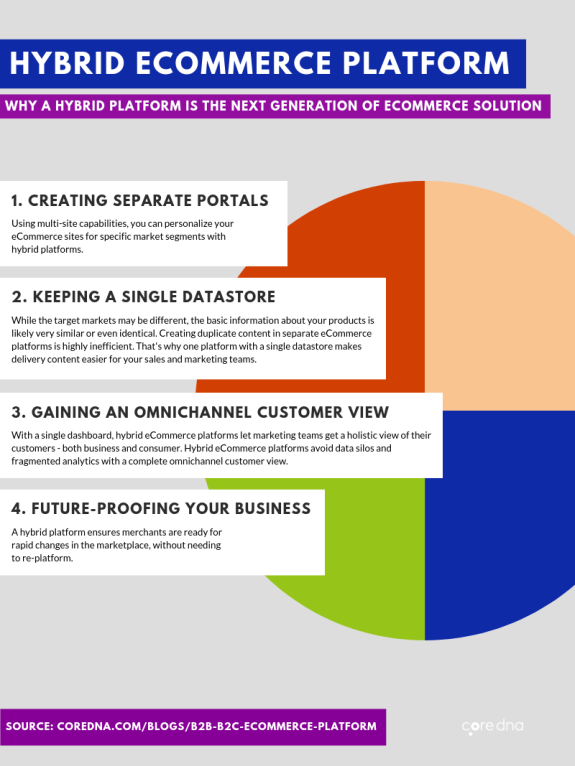 HYBRID ECOMMERCE PLATFORM

WHY A HYBRID PLATFORM IS THE NEXT GENERATION OF ECOMMERCE SOLUTION

1. CREATING SEPARATE PORTALS

Using multi-site capabilities, you can personalize your eCommerce sites for specific market segments with hybrid platforms.

2. KEEPING A SINGLE DATASTORE

While the target markets may be different, the basic information about your products is likely very similar or even identical. Creating duplicate content in separate eCommerce platforms is highly inefficient. That's why one platform with a single datastore makes delivery content easier for your sales and marketing teams.

3. GAINING AN OMNICHANNEL CUSTOMER VIEW

With a single dashboard, hybrid eCommerce platforms let marketing teams get a holistic view of their customers - both business and consumer. Hybrid eCommerce platforms avoid data silos and fragmented analytics with a complete omnichannel customer view.

4. FUTURE-PROOFING YOUR BUSINESS

A hybrid platform ensures merchants are ready for rapid changes in the marketplace, without needing to re-platform.

SOURCE: COREDNA.COM/BLOGS/B2B-B2C-ECOMMERCE-PLATFORM

core dna